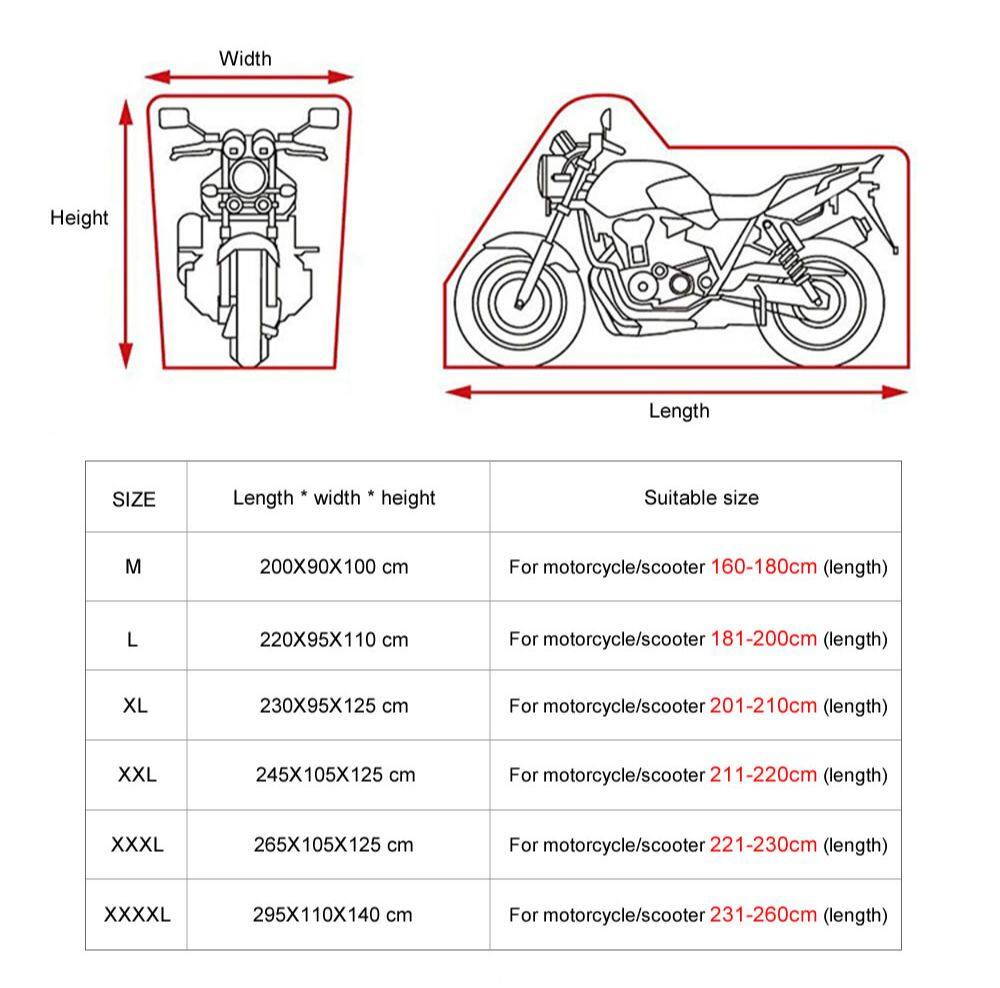 Width

Height

Length

| SIZE | Length * width * height | Suitable size |
|---|---|---|
| M | 200X90X100 cm | For motorcycle/scooter 160-180cm (length) |
| L | 220X95X110 cm | For motorcycle/scooter 181-200cm (length) |
| XL | 230X95X125 cm | For motorcycle/scooter 201-210cm (length) |
| XXL | 245X105X125 cm | For motorcycle/scooter 211-220cm (length) |
| XXXL | 265X105X125 cm | For motorcycle/scooter 221-230cm (length) |
| XXXXL | 295X110X140 cm | For motorcycle/scooter 231-260cm (length) |